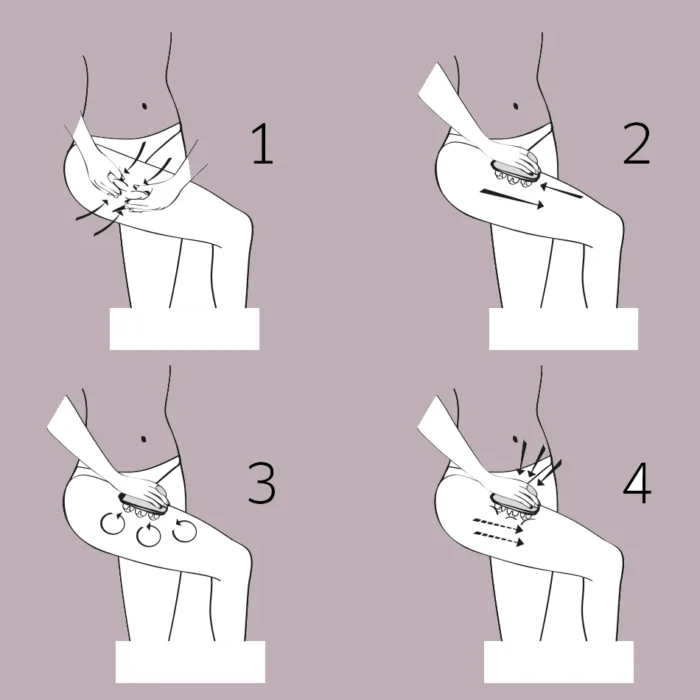 1

2

3

4